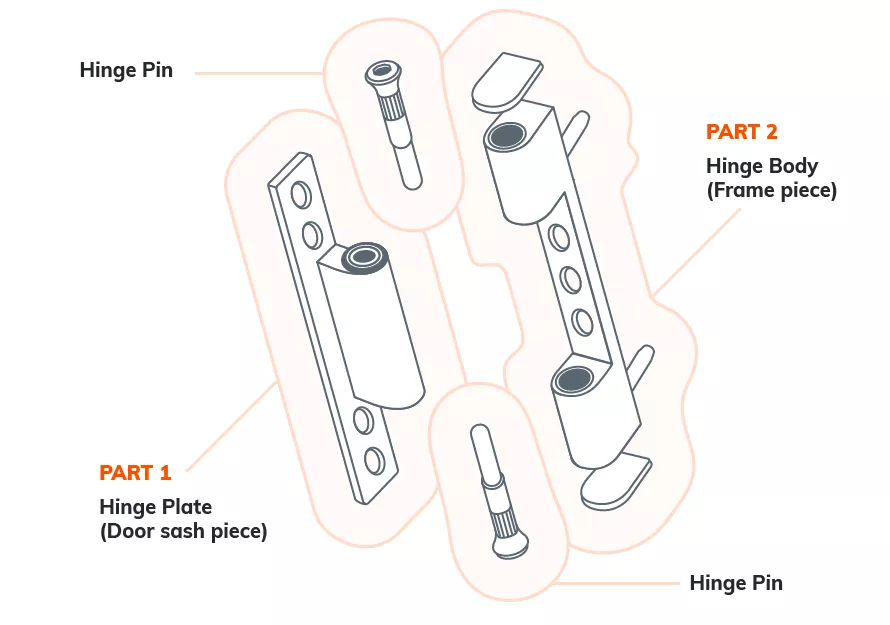 Hinge Pin

PART 2
Hinge Body
(Frame piece)

PART 1
Hinge Plate
(Door sash piece)

Hinge Pin