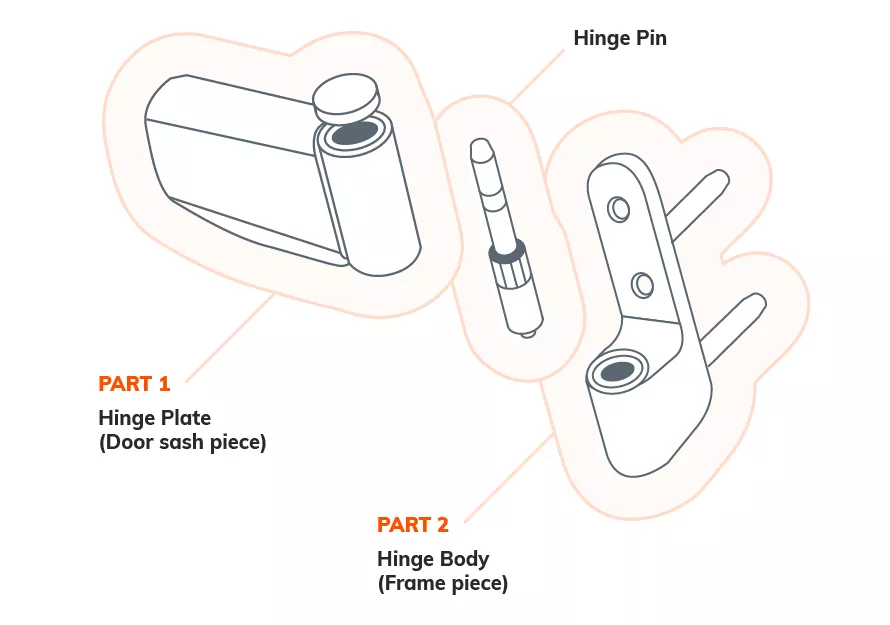 Hinge Pin

PART 1

Hinge Plate
(Door sash piece)

PART 2

Hinge Body
(Frame piece)