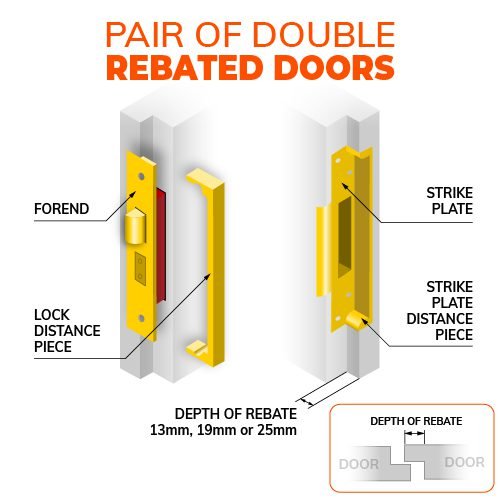 PAIR OF DOUBLE
REBATED DOORS

FOREND

LOCK DISTANCE PIECE

STRIKE PLATE

STRIKE PLATE DISTANCE PIECE

DEPTH OF REBATE
13mm, 19mm or 25mm

DEPTH OF REBATE

DOOR

DOOR